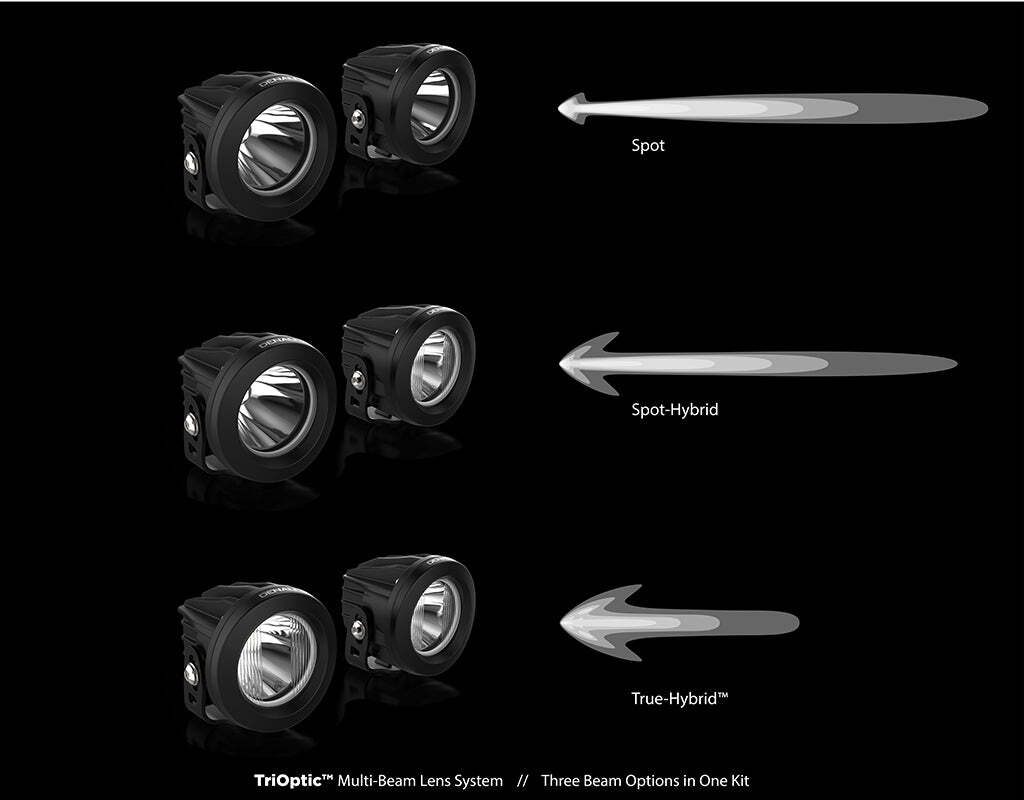 DENALI DENALI

Spot

DENALI DENALI

Spot-Hybrid

DENALI DENALI

True-Hybrid™

TriOptic™ Multi-Beam Lens System // Three Beam Options in One Kit