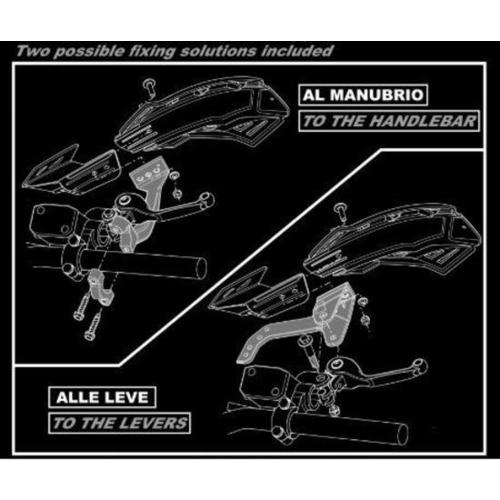 Two possible fixing solutions included

AL MANUBRIO

TO THE HANDLEBAR

ALLE LEVE

TO THE LEVERS